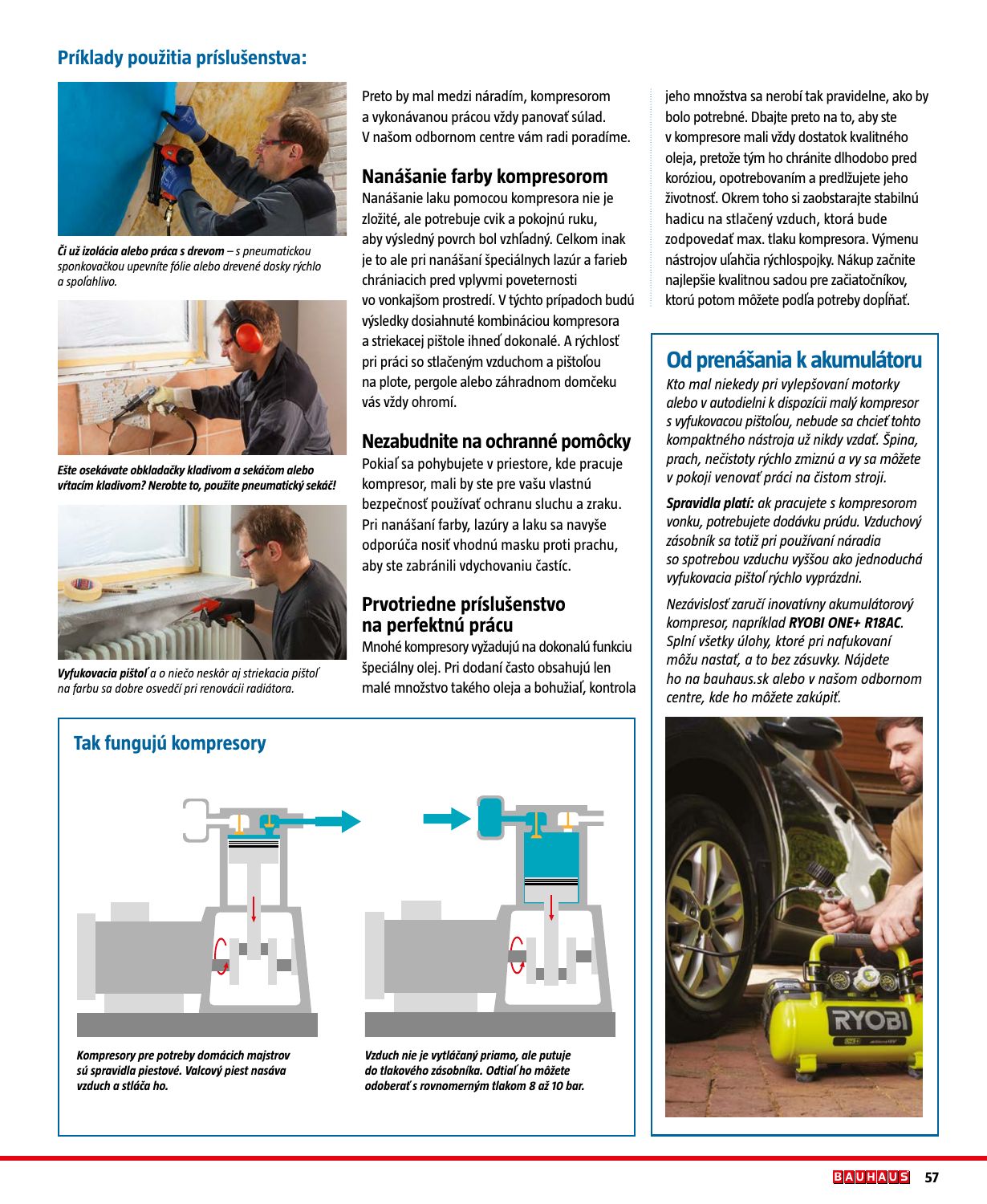 Príklady použitia príslušenstva:

Či už izolácia alebo práca s drevom – s pneumatickou sponkovačkou upevníte fólie alebo drevené dosky rýchlo a spoľahlivo.

Ešte osekávate obkladačky kladivom a sekáčom alebo vŕtacím kladivom? Nerobte to, použite pneumatický sekáč!

Vyfukovacia pištoľ a o niečo neskôr aj striekacia pištoľ na farbu sa dobre osvedčí pri renovácii radiátora.

Preto by mal medzi náradím, kompresorom a vykonávanou prácou vždy panovať súlad. V našom odbornom centre vám radi poradíme.

Nanášanie farby kompresorom

Nanášanie laku pomocou kompresora nie je zložité, ale potrebuje cvik a pokojnú ruku, aby výsledný povrch bol vzhľadný. Celkom inak je to ale pri nanášaní špeciálnych lazúr a farieb chrániacich pred vplyvmi poveternosti vo vonkajšom prostredí. V týchto prípadoch budú výsledky dosiahnuté kombináciou kompresora a striekacej pištole ihneď dokonalé. A rýchlosť pri práci so stlačeným vzduchom a pištoľou na plote, pergole alebo záhradnom domčeku vás vždy ohromí.

Nezabudnite na ochranné pomôcky

Pokiaľ sa pohybujete v priestore, kde pracuje kompresor, mali by ste pre vašu vlastnú bezpečnosť používať ochranu sluchu a zraku. Pri nanášaní farby, lazúry a laku sa navyše odporúča nosiť vhodnú masku proti prachu, aby ste zabránili vdychovaniu častíc.

Prvotriedne príslušenstvo na perfektnú prácu

Mnohé kompresory vyžadujú na dokonalú funkciu špeciálny olej. Pri dodaní často obsahujú len malé množstvo takého oleja a bohužiaľ, kontrola jeho množstva sa nerobí tak pravidelne, ako by bolo potrebné. Dbajte preto na to, aby ste v kompresore mali vždy dostatok kvalitného oleja, pretože tým ho chránite dlhodobo pred koróziou, opotrebovaním a predlžujete jeho životnosť. Okrem toho si zaobstarajte stabilnú hadicu na stlačený vzduch, ktorá bude zodpovedať max. tlaku kompresora. Výmenu nástrojov uľahčia rýchlospojky. Nákup začnite najlepšie kvalitnou sadou pre začiatočníkov, ktorú potom môžete podľa potreby dopĺňať.

Od prenášania k akumulátoru

Kto mal niekedy pri vylepšovaní motorky alebo v autodielni k dispozícii malý kompresor s vyfukovacou pištoľou, nebude sa chcieť tohto kompaktného nástroja už nikdy vzdať. Špina, prach, nečistoty rýchlo zmiznú a vy sa môžete v pokoji venovať práci na čistom stroji.

Spravidla platí: ak pracujete s kompresorom vonku, potrebujete dodávku prúdu. Vzduchový zásobník sa totiž pri používaní náradia so spotrebou vzduchu vyššou ako jednoduchá vyfukovacia pištoľ rýchlo vyprázdni.

Nezávislosť zaručí inovatívny akumulátorový kompresor, napríklad RYOBI ONE+ R18AC. Splní všetky úlohy, ktoré pri nafukovaní môžu nastať, a to bez zásuvky. Nájdete ho na bauhaus.sk alebo v našom odbornom centre, kde ho môžete zakúpiť.

RYOBI

Tak fungujú kompresory

Kompresory pre potreby domácich majstrov sú spravidla piestové. Valcový piest nasáva vzduch a stláča ho.

Vzduch nie je vytláčaný priamo, ale putuje do tlakového zásobníka. Odtiaľ ho môžete odoberať s rovnomerným tlakom 8 až 10 bar.

BAUHAUS 57